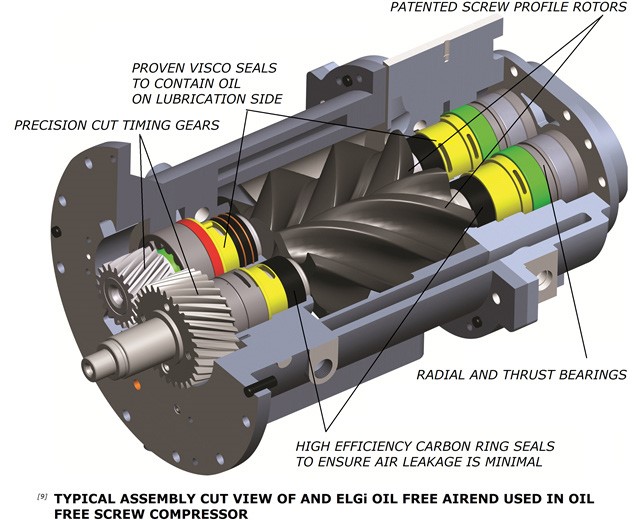 PATENTED SCREW PROFILE ROTORS

PROVEN VISCO SEALS TO CONTAIN OIL ON LUBRICATION SIDE

PRECISION CUT TIMING GEARS

RADIAL AND THRUST BEARINGS

HIGH EFFICIENCY CARBON RING SEALS TO ENSURE AIR LEAKAGE IS MINIMAL

[9] TYPICAL ASSEMBLY CUT VIEW OF AND ELGi OIL FREE AIREND USED IN OIL FREE SCREW COMPRESSOR